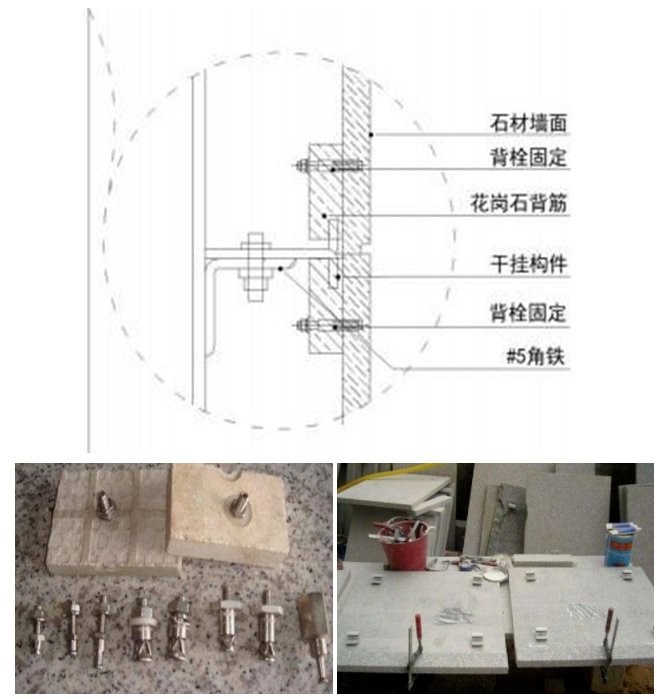 石材墙面
背栓固定
花岗石背筋
干挂构件
背栓固定
#5角铁